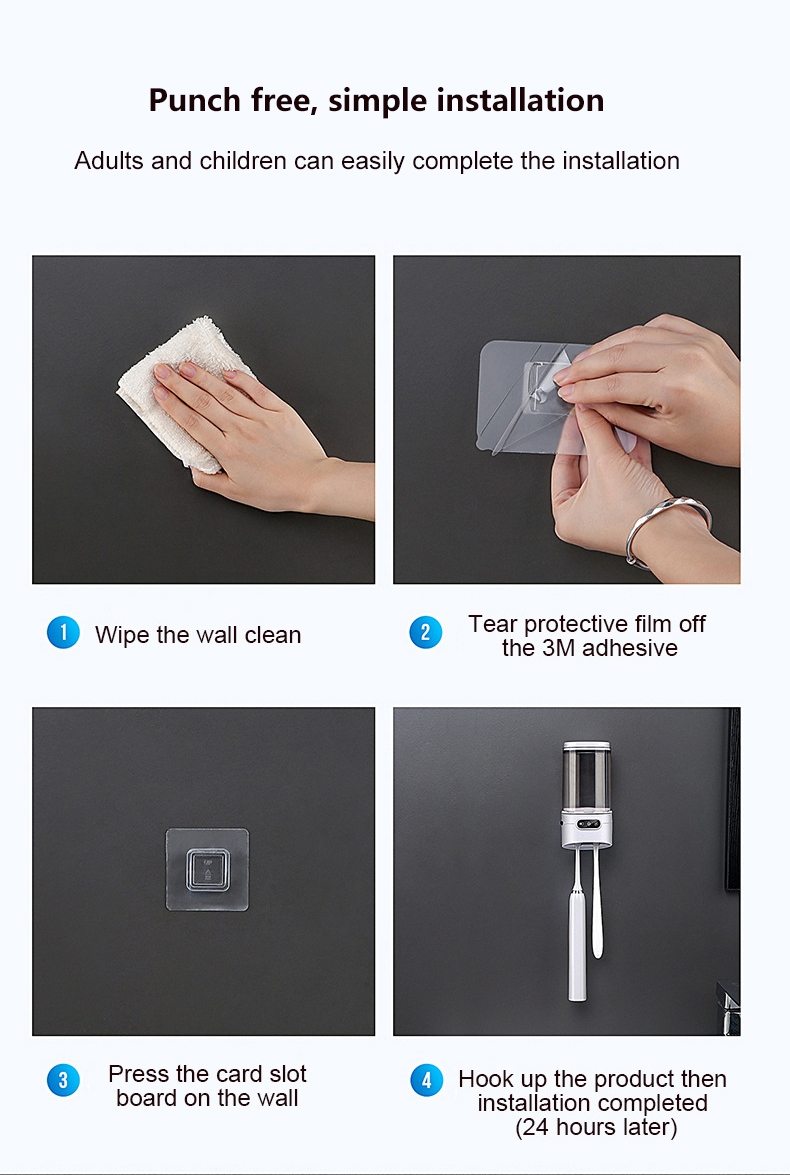 Punch free, simple installation

Adults and children can easily complete the installation

1 Wipe the wall clean

2 Tear protective film off the 3M adhesive

3 Press the card slot board on the wall

4 Hook up the product then installation completed (24 hours later)