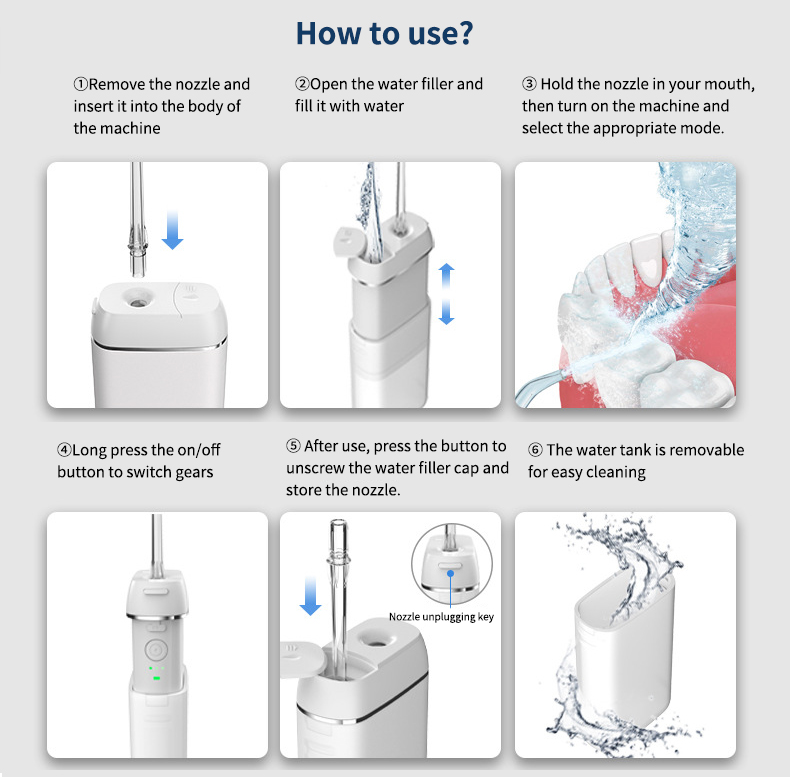 How to use?

①Remove the nozzle and insert it into the body of the machine

②Open the water filler and fill it with water

③ Hold the nozzle in your mouth, then turn on the machine and select the appropriate mode.

④Long press the on/off button to switch gears

⑤ After use, press the button to unscrew the water filler cap and store the nozzle.

Nozzle unplugging key

⑥ The water tank is removable for easy cleaning