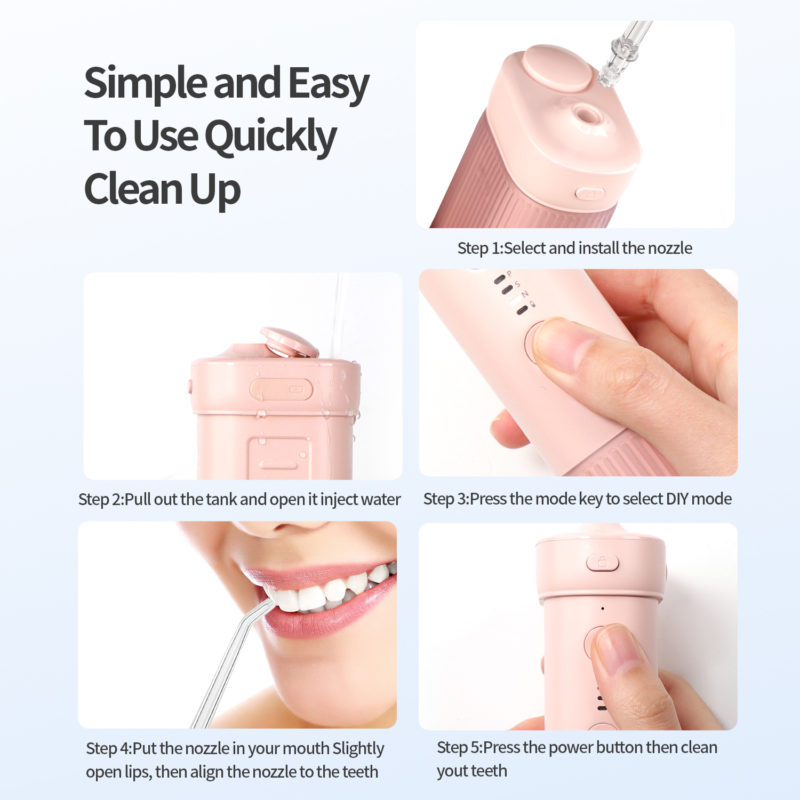 Simple and Easy To Use Quickly Clean Up

Step 1:Select and install the nozzle

Step 2:Pull out the tank and open it inject water

Step 3:Press the mode key to select DIY mode

Step 4:Put the nozzle in your mouth Slightly open lips, then align the nozzle to the teeth

Step 5:Press the power button then clean yout teeth