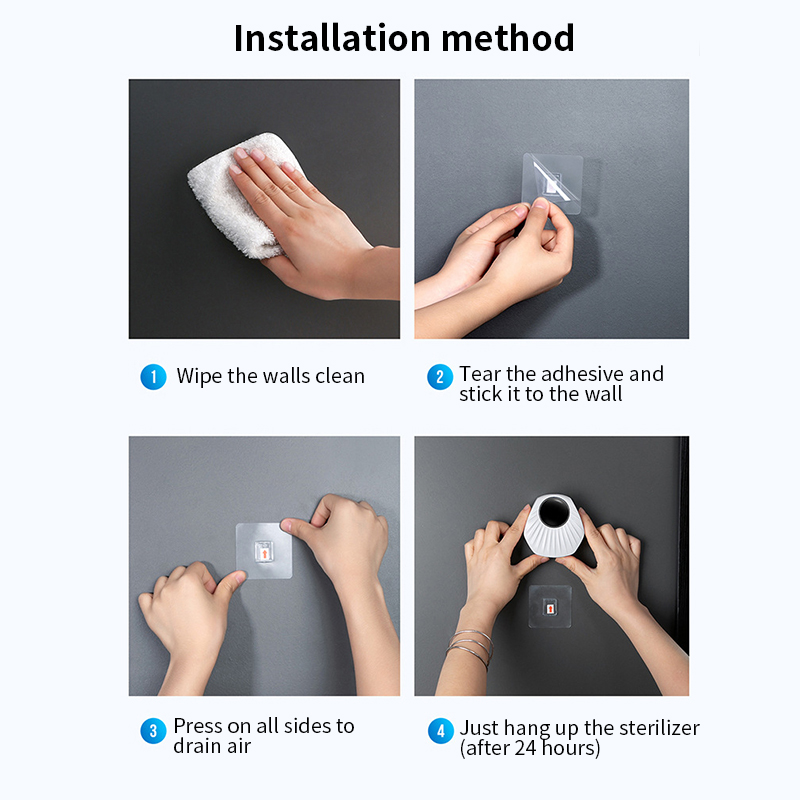 Installation method

1 Wipe the walls clean

2 Tear the adhesive and stick it to the wall

3 Press on all sides to drain air

4 Just hang up the sterilizer (after 24 hours)